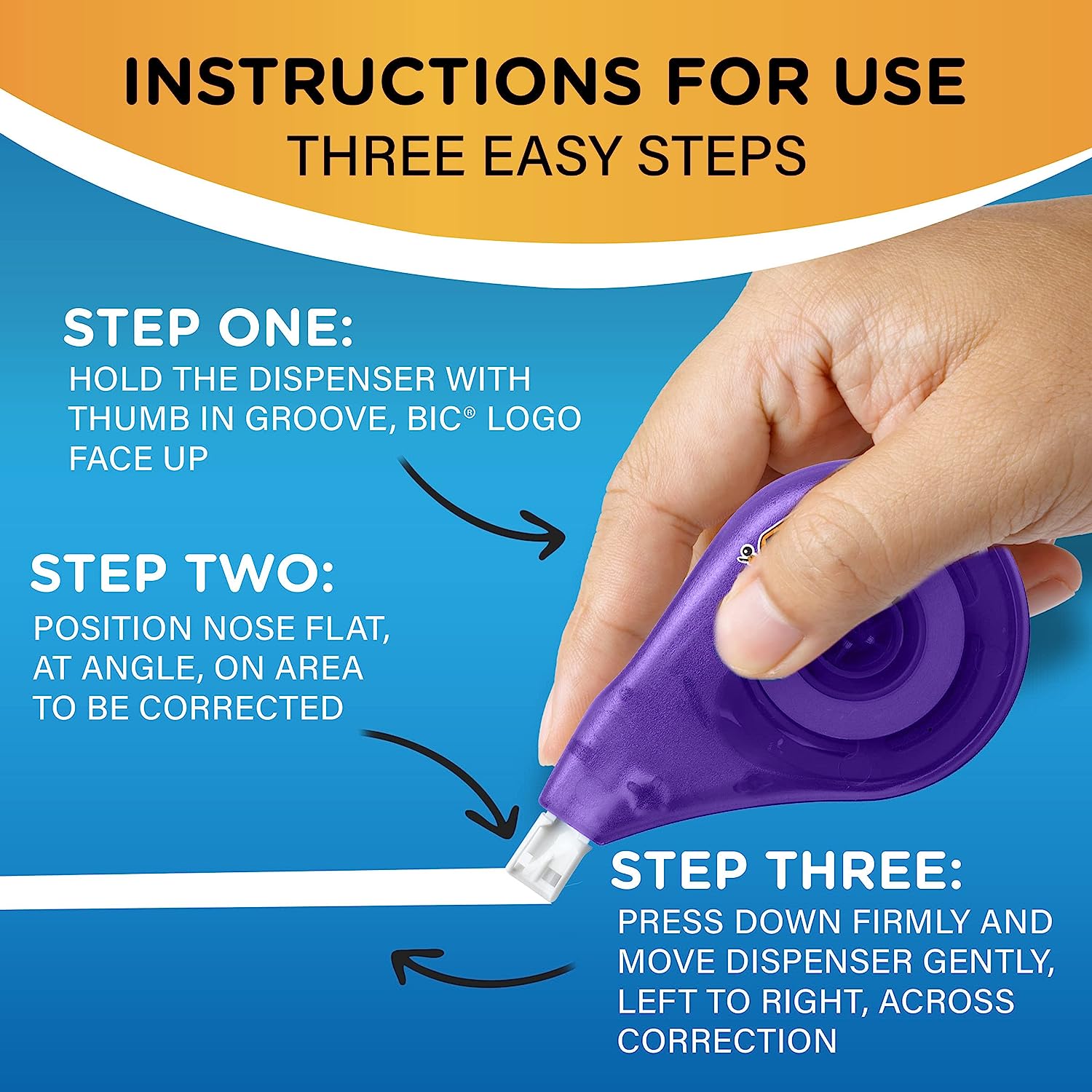 INSTRUCTIONS FOR USE
THREE EASY STEPS

STEP ONE:
HOLD THE DISPENSER WITH THUMB IN GROOVE, BIC® LOGO FACE UP

STEP TWO:
POSITION NOSE FLAT, AT ANGLE, ON AREA TO BE CORRECTED

STEP THREE:
PRESS DOWN FIRMLY AND MOVE DISPENSER GENTLY, LEFT TO RIGHT, ACROSS CORRECTION